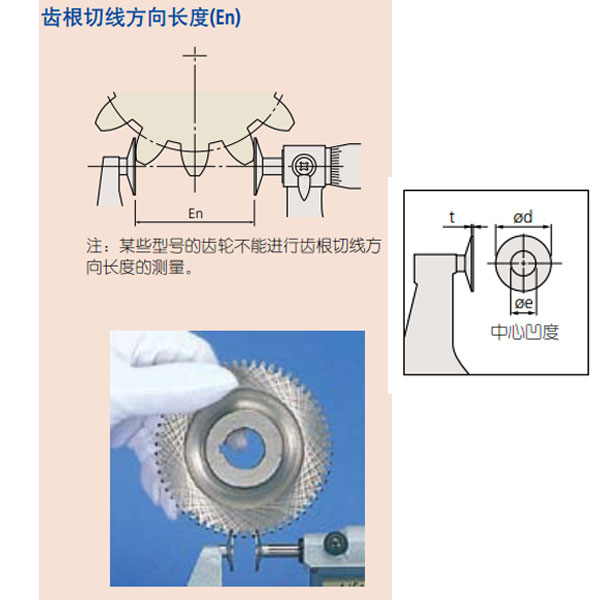 齿根切线方向长度(En)

En

注：某些型号的齿轮不能进行齿根切线方向长度的测量。

t

ød

øe

中心凹度