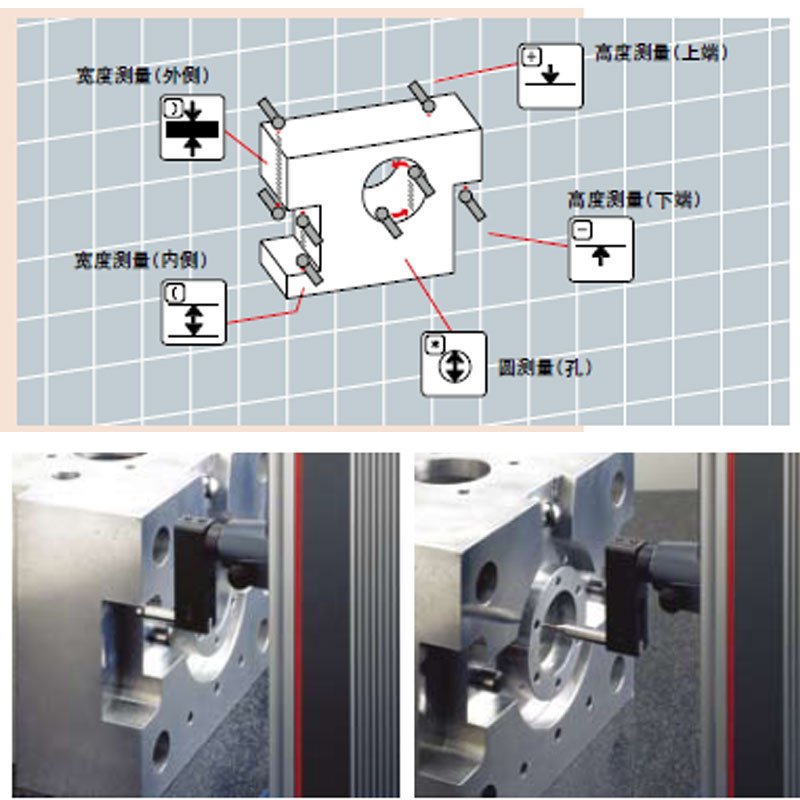 宽度测量(外侧)

高度测量(上端)

高度测量(下端)

宽度测量(内侧)

圆测量(孔)