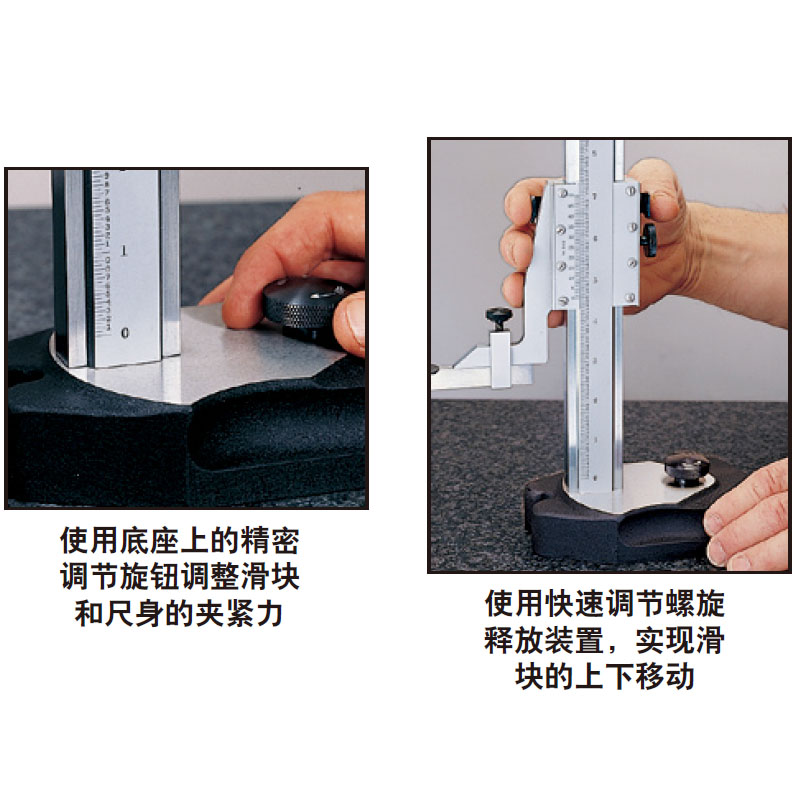 1

0

使用底座上的精密调节旋钮调整滑块和尺身的夹紧力

使用快速调节螺旋释放装置，实现滑块的上下移动