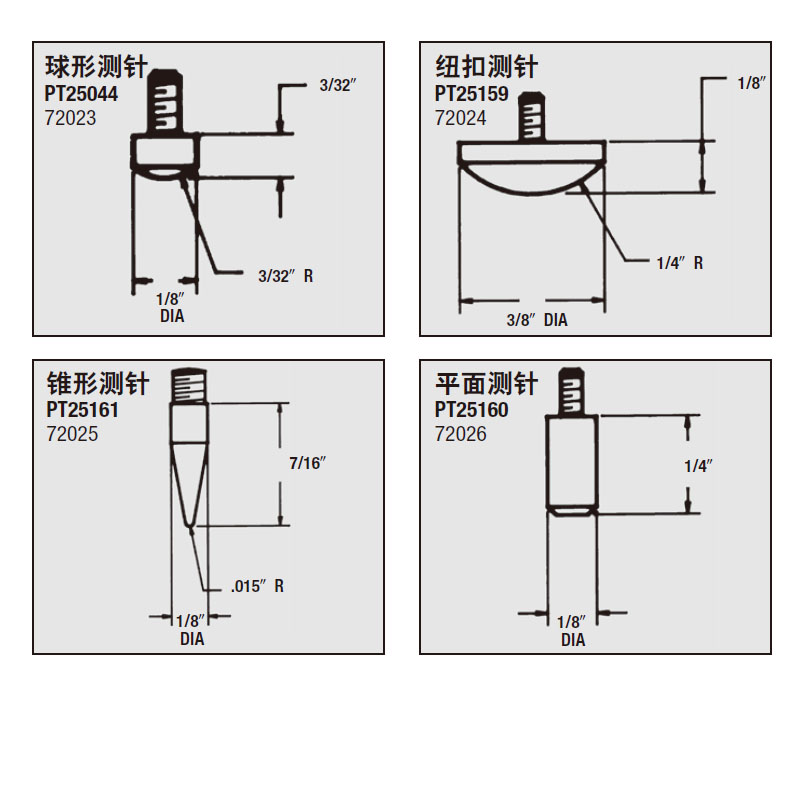 球形测针
PT25044
72023

3/32″

3/32″ R

1/8″
DIA

纽扣测针
PT25159
72024

1/8″

1/4″ R

3/8″ DIA

锥形测针
PT25161
72025

7/16″

.015″ R

1/8″
DIA

平面测针
PT25160
72026

1/4″

1/8″
DIA