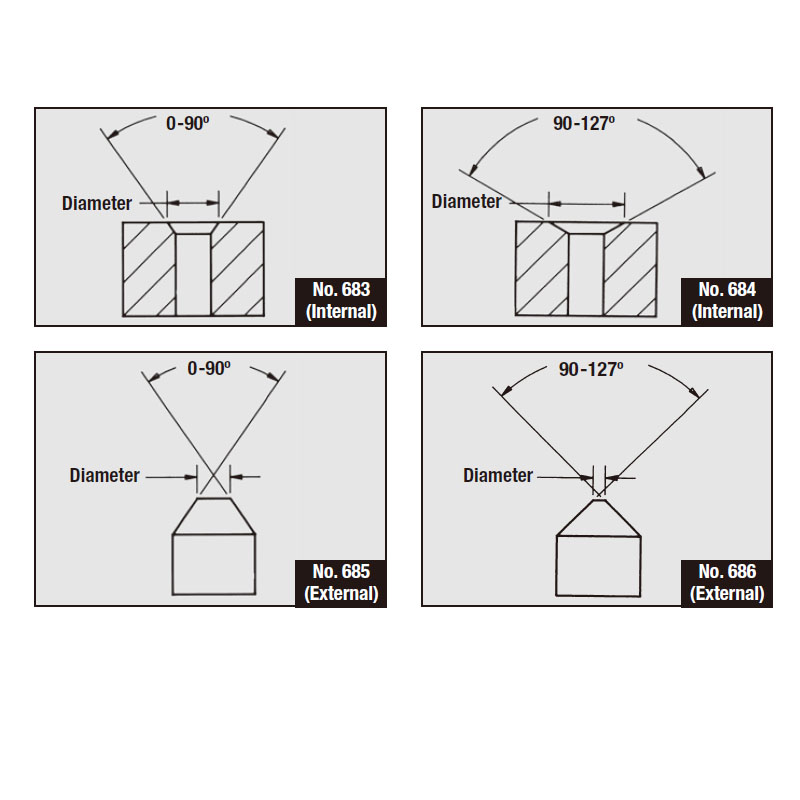 0-90º

Diameter

No. 683
(Internal)

90-127º

Diameter

No. 684
(Internal)

0-90º

Diameter

No. 685
(External)

90-127º

Diameter

No. 686
(External)