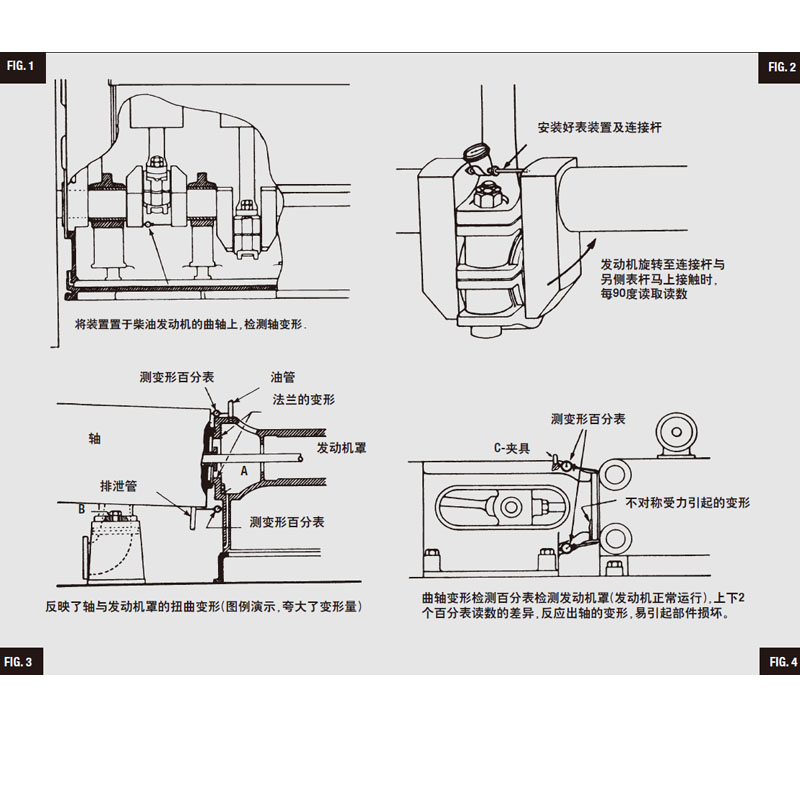 FIG. 1

将装置置于柴油发动机的曲轴上，检测轴变形.

FIG. 2

安装好表装置及连接杆

发动机旋转至连接杆与另侧表杆马上接触时，每90度读取读数

测变形百分表

油管

法兰的变形

轴

发动机罩

A

排泄管

B

测变形百分表

反映了轴与发动机罩的扭曲变形(图例演示，夸大了变形量)

FIG. 3

测变形百分表

C-夹具

不对称受力引起的变形

曲轴变形检测百分表检测发动机罩(发动机正常运行)，上下2个百分表读数的差异，反应出轴的变形，易引起部件损坏。

FIG. 4