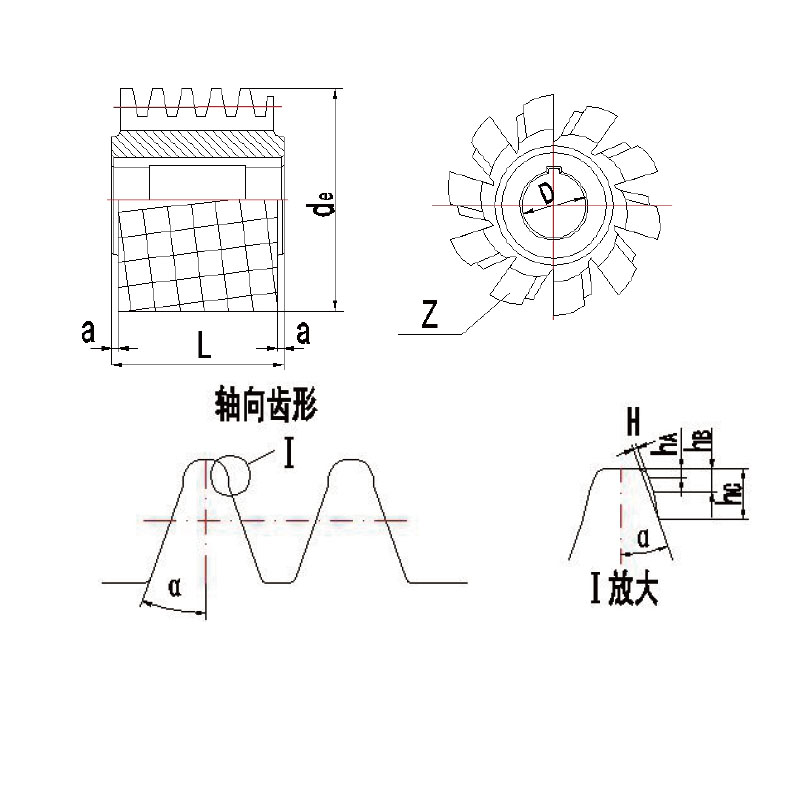 $d_e$
D
Z
a
L
a
轴向齿形
I
α
H
$h_A$
$h_B$
$h_C$
α
I 放大